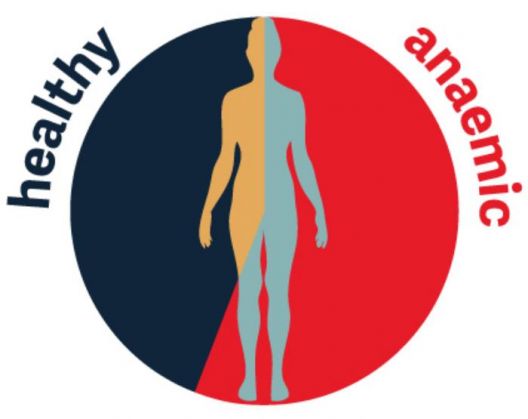 healthy

anaemic